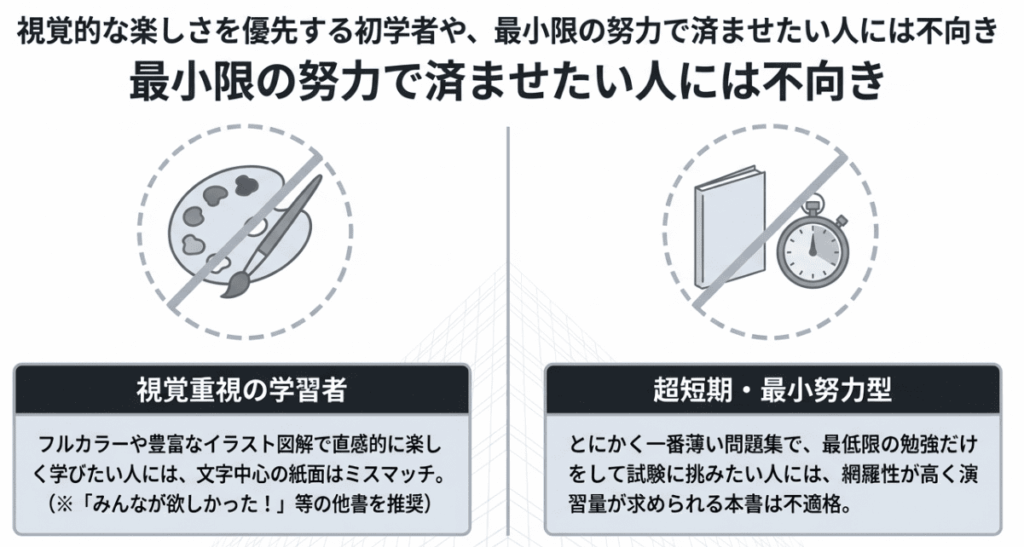 視覚的な楽しさを優先する初学者や、最小限の努力で済ませたい人には不向き
最小限の努力で済ませたい人には不向き

視覚重視の学習者

フルカラーや豊富なイラスト図解で直感的に楽しく学びたい人には、文字中心の紙面はミスマッチ。（※「みんなが欲しかった！」等の他書を推奨）

超短期・最小努力型

とにかく一番薄い問題集で、最低限の勉強だけをして試験に挑みたい人には、網羅性が高く演習量が求められる本書は不適格。